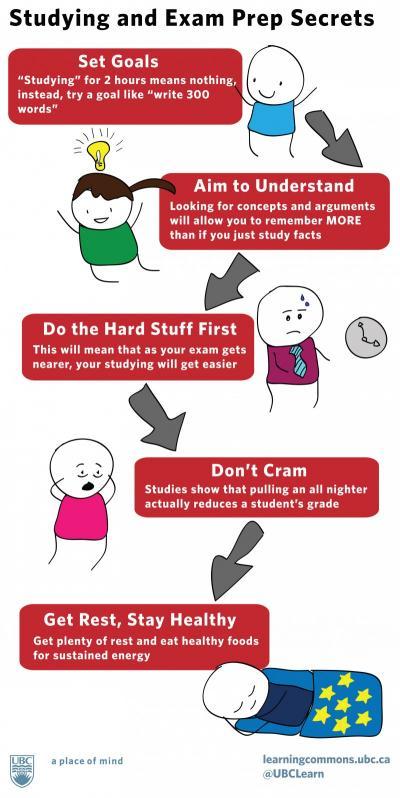 Studying and Exam Prep Secrets

Set Goals
"Studying" for 2 hours means nothing, instead, try a goal like "write 300 words"

Aim to Understand
Looking for concepts and arguments will allow you to remember MORE than if you just study facts

Do the Hard Stuff First
This will mean that as your exam gets nearer, your studying will get easier

Don't Cram
Studies show that pulling an all nighter actually reduces a student's grade

Get Rest, Stay Healthy
Get plenty of rest and eat healthy foods for sustained energy

UBC a place of mind

learningcommons.ubc.ca
@UBCLearn